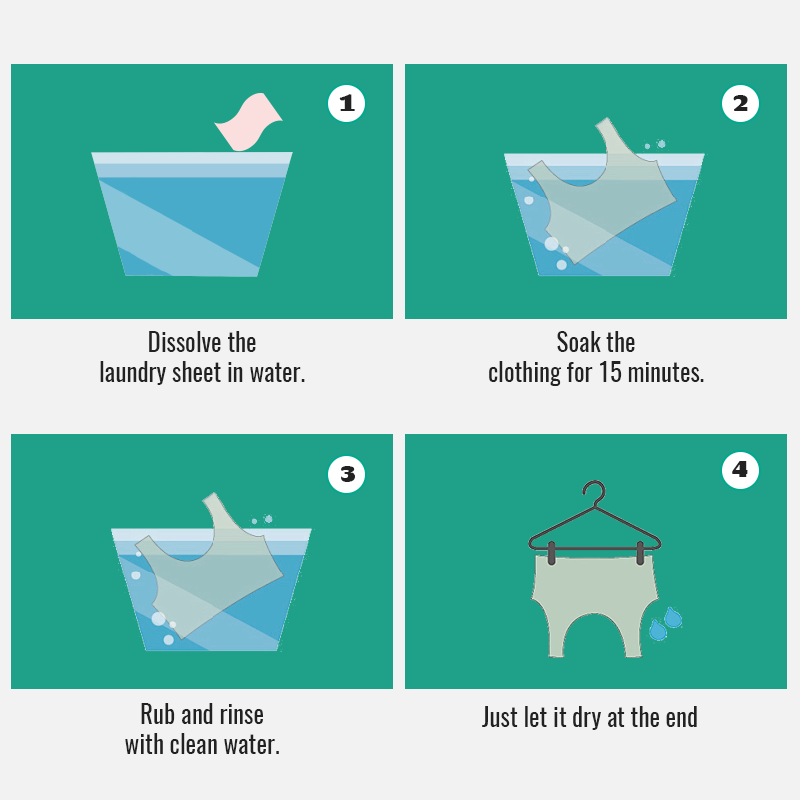 1

Dissolve the laundry sheet in water.

2

Soak the clothing for 15 minutes.

3

Rub and rinse with clean water.

4

Just let it dry at the end